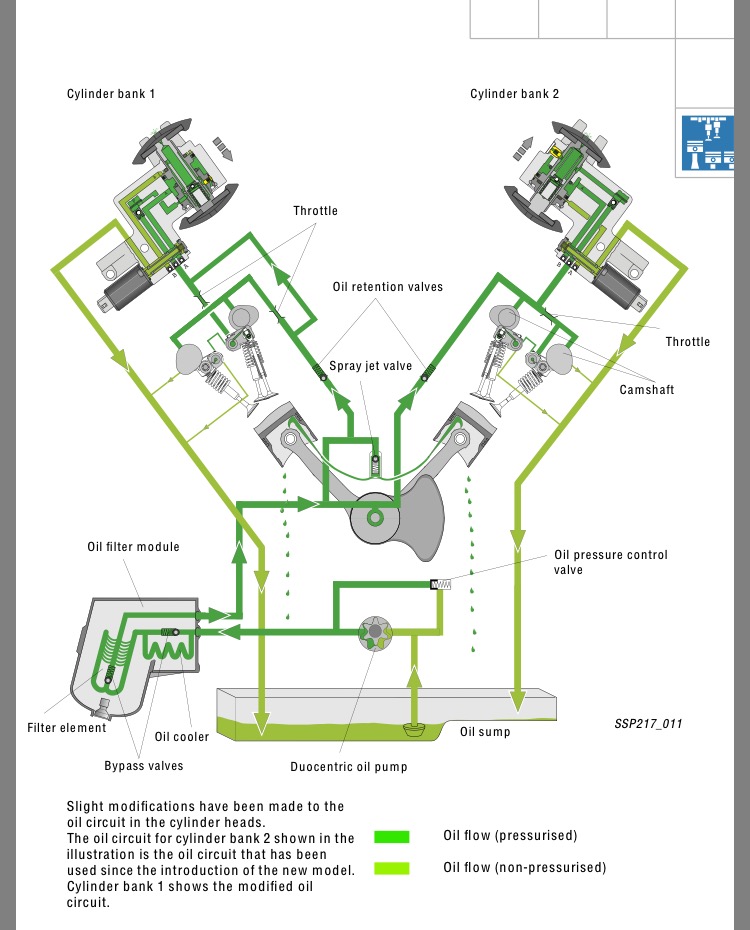 Cylinder bank 1

Cylinder bank 2

Throttle

Oil retention valves

Spray jet valve

Throttle

Camshaft

Oil filter module

Oil pressure control valve

Filter element

Oil cooler

Bypass valves

Duocentric oil pump

Oil sump

SSP217_011

Slight modifications have been made to the oil circuit in the cylinder heads.
The oil circuit for cylinder bank 2 shown in the illustration is the oil circuit that has been used since the introduction of the new model. Cylinder bank 1 shows the modified oil circuit.

Oil flow (pressurised)

Oil flow (non-pressurised)