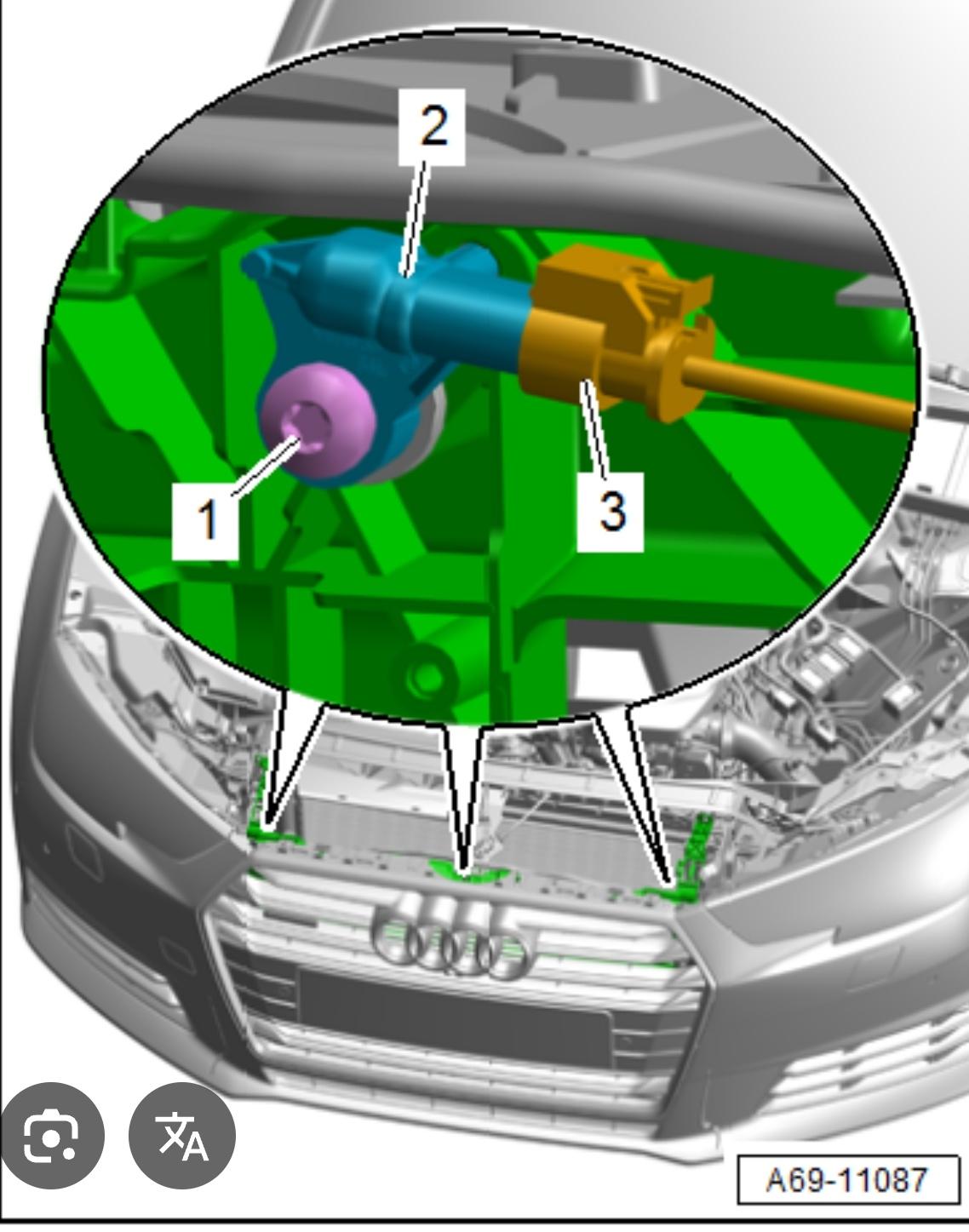 2
1
3
A69-11087